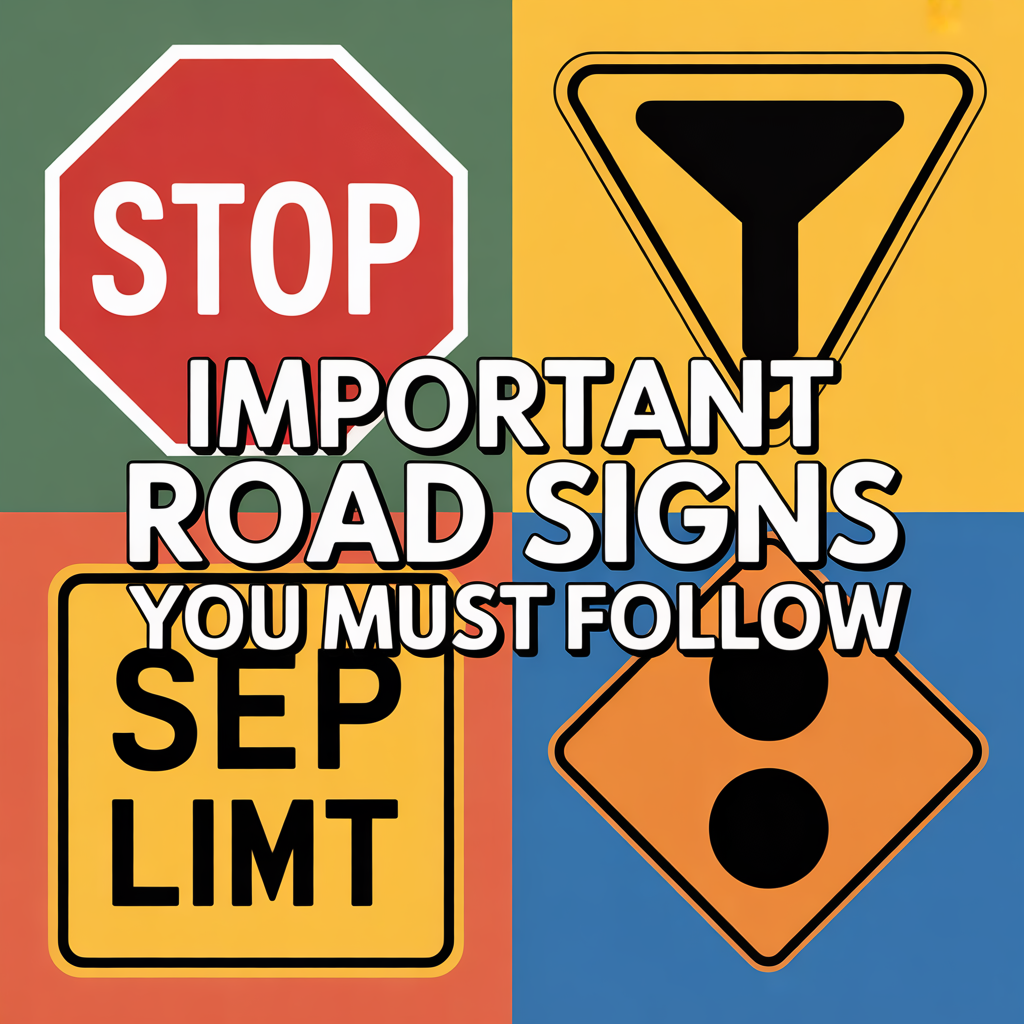 STOP

IMPORTANT
ROAD SIGNS
YOU MUST FOLLOW

SEP
LIMT