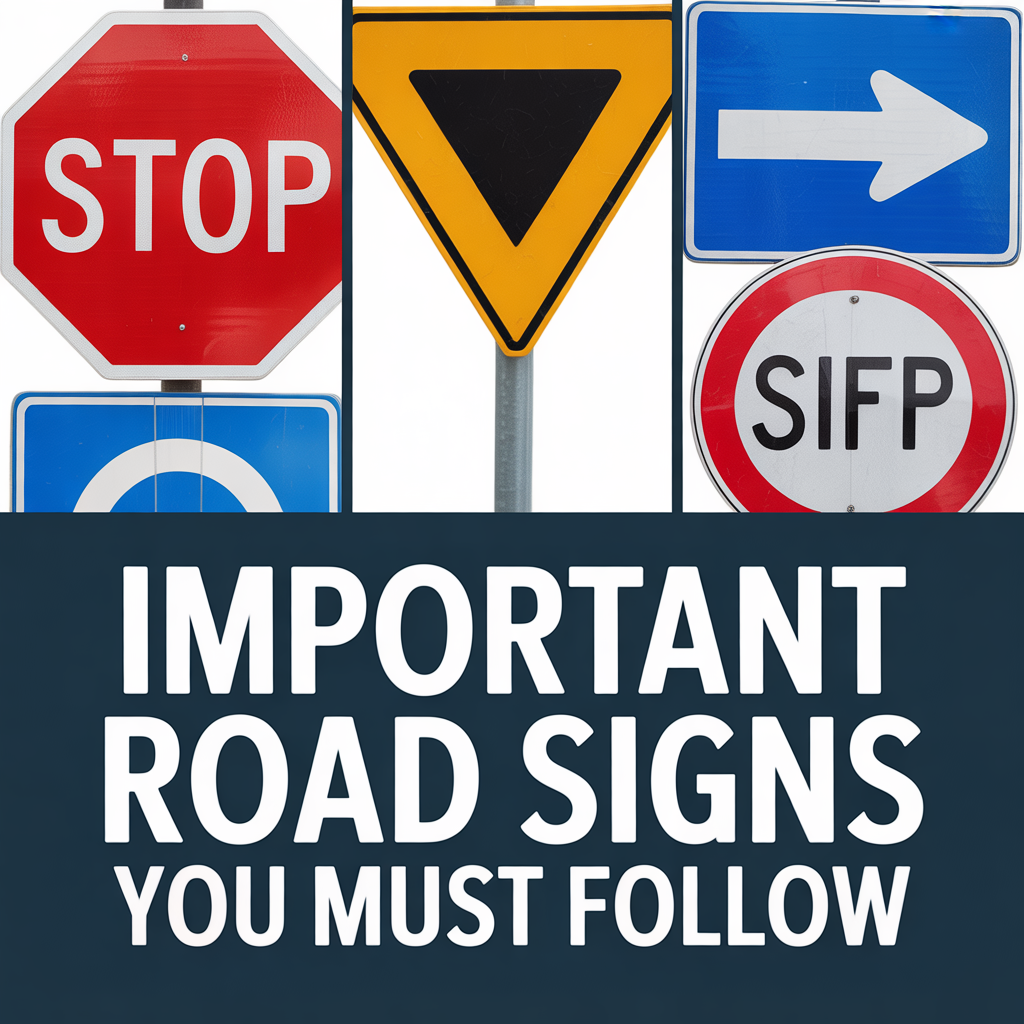 STOP

SIFP

IMPORTANT ROAD SIGNS YOU MUST FOLLOW