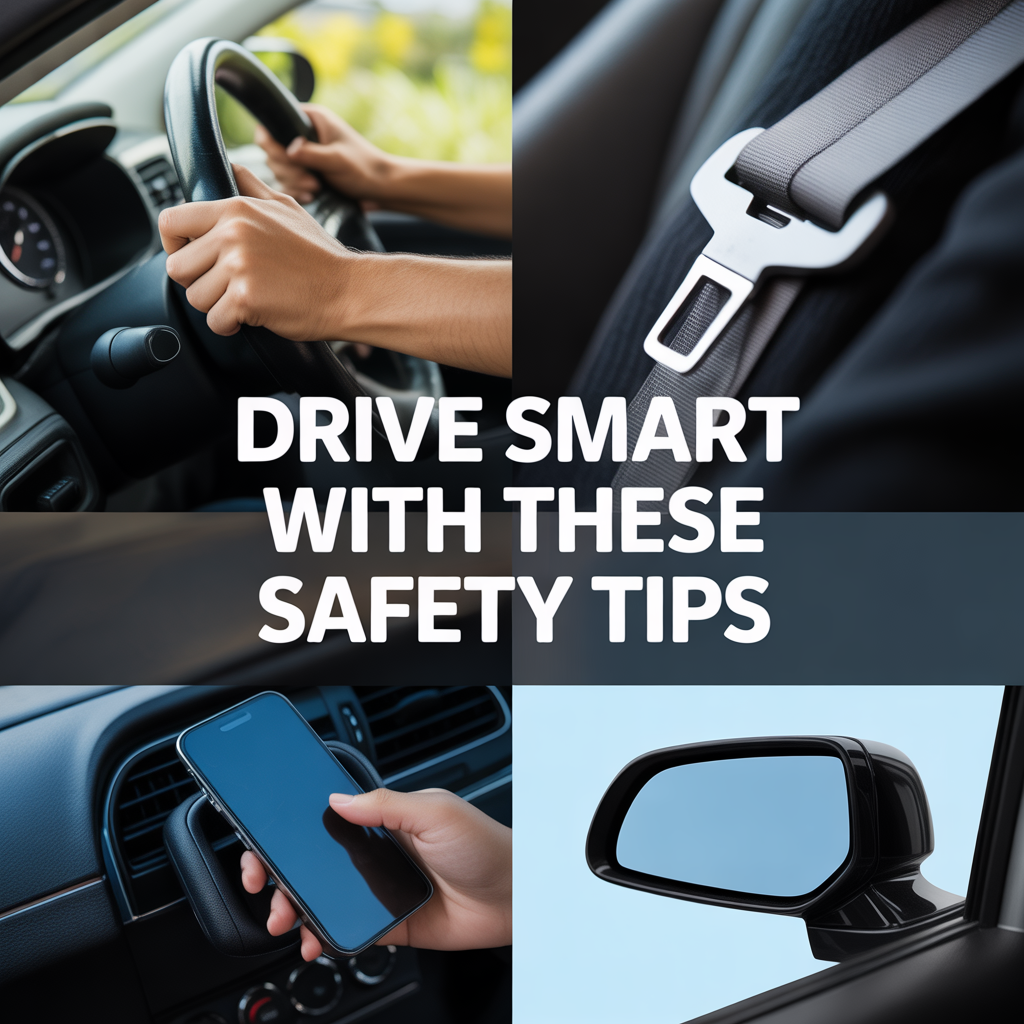 DRIVE SMART WITH THESE SAFETY TIPS